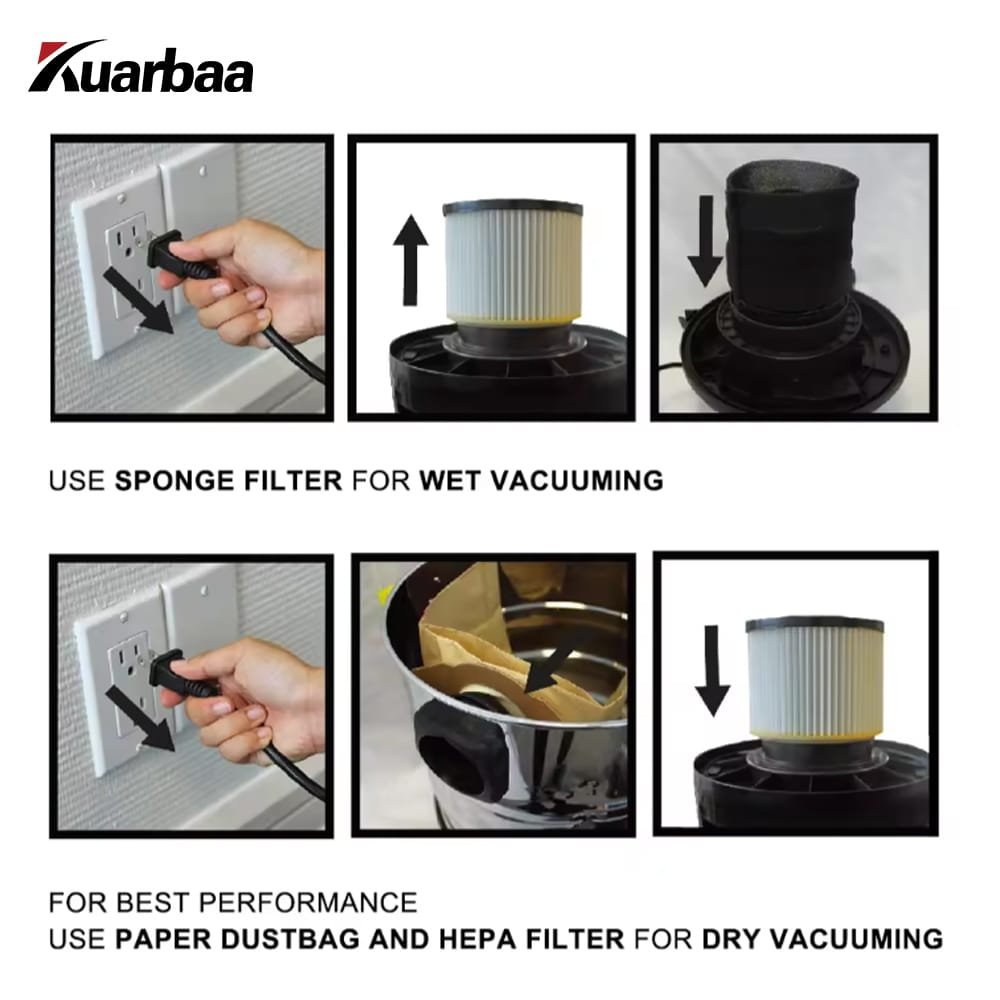 Kuarbaa

USE SPONGE FILTER FOR WET VACUUMING

FOR BEST PERFORMANCE
USE PAPER DUSTBAG AND HEPA FILTER FOR DRY VACUUMING